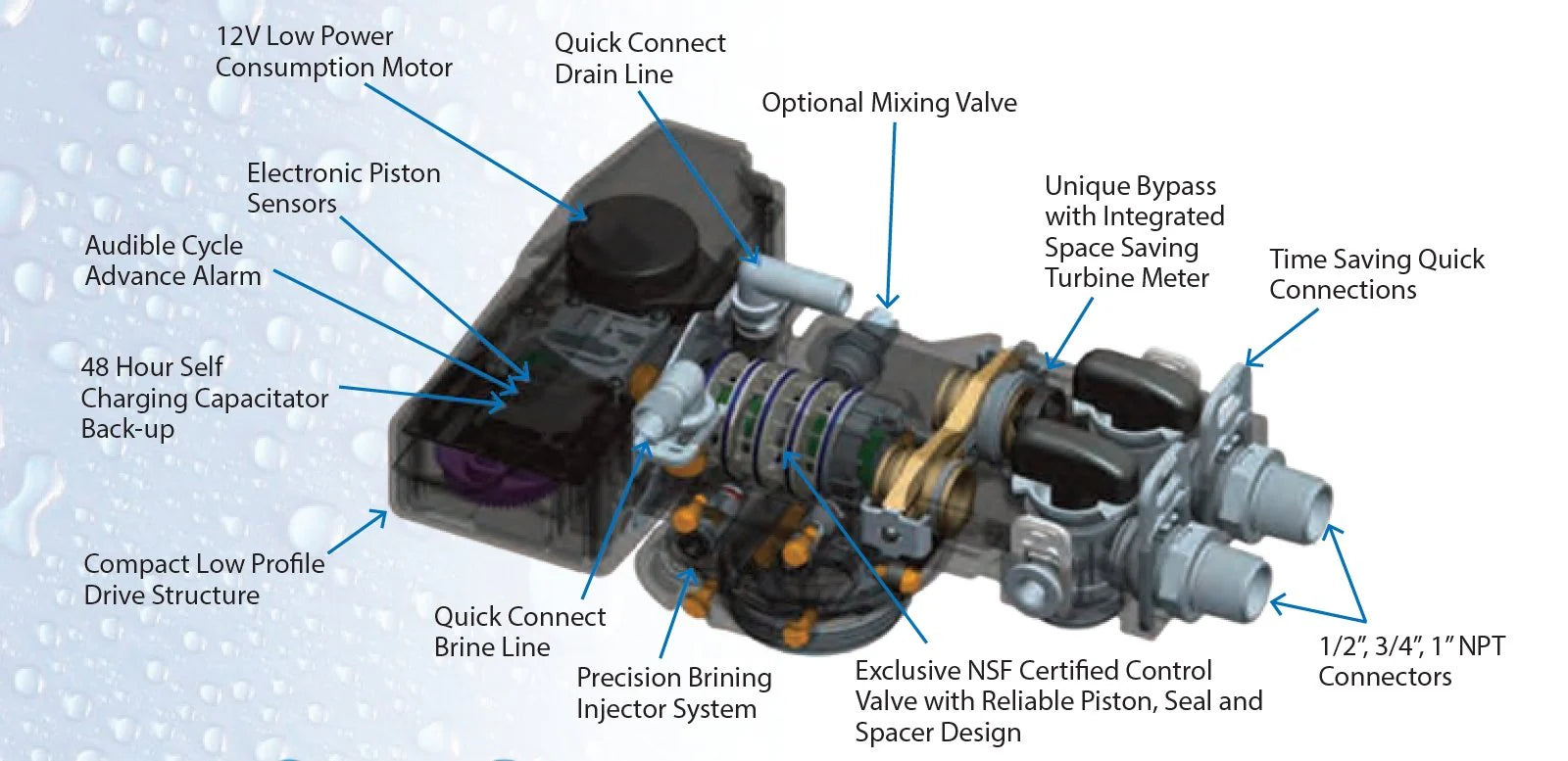 12V Low Power Consumption Motor

Quick Connect Drain Line

Optional Mixing Valve

Electronic Piston Sensors

Audible Cycle Advance Alarm

Unique Bypass with Integrated Space Saving Turbine Meter

Time Saving Quick Connections

48 Hour Self Charging Capacitator Back-up

Compact Low Profile Drive Structure

Quick Connect Brine Line

Precision Brining Injector System

Exclusive NSF Certified Control Valve with Reliable Piston, Seal and Spacer Design

1/2", 3/4", 1" NPT Connectors