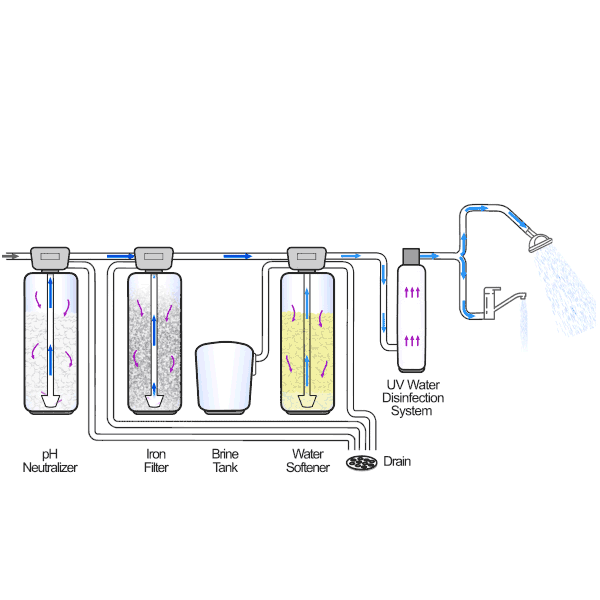 UV Water Disinfection System

pH Neutralizer

Iron Filter

Brine Tank

Water Softener

Drain